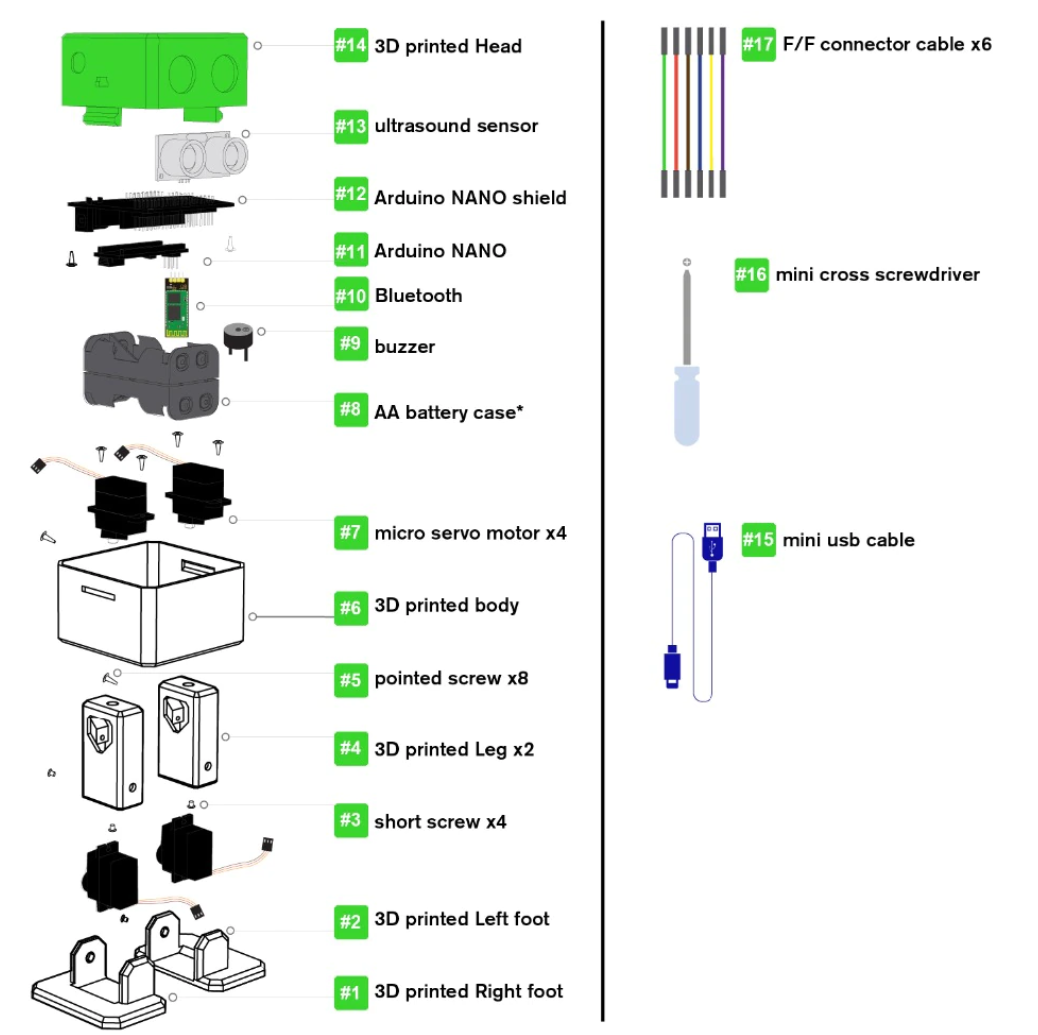 #14 3D printed Head

#13 ultrasound sensor

#12 Arduino NANO shield

#11 Arduino NANO

#10 Bluetooth

#9 buzzer

#8 AA battery case*

#7 micro servo motor x4

#6 3D printed body

#5 pointed screw x8

#4 3D printed Leg x2

#3 short screw x4

#2 3D printed Left foot

#1 3D printed Right foot

#17 F/F connector cable x6

#16 mini cross screwdriver

#15 mini usb cable